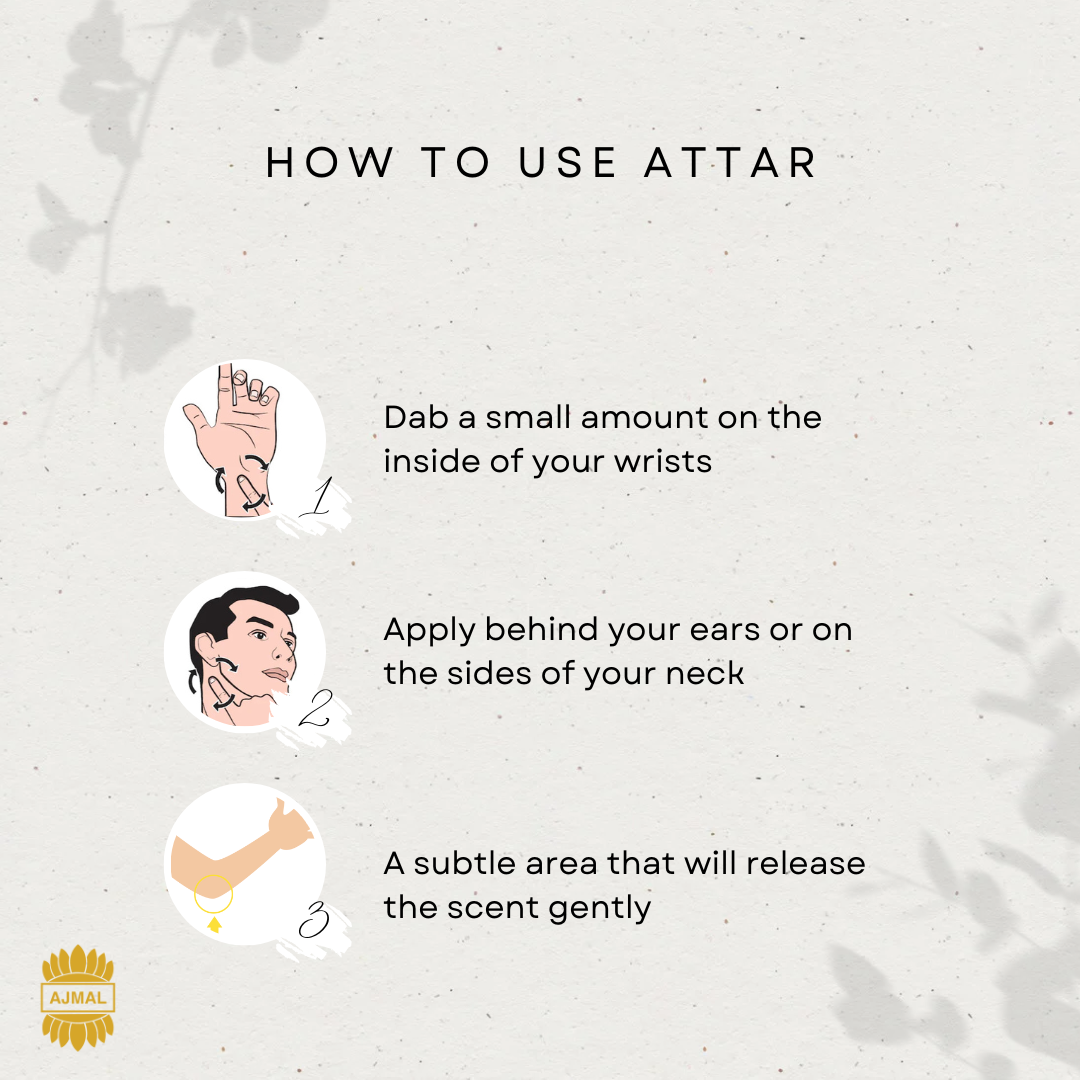 HOW TO USE ATTAR

1

Dab a small amount on the inside of your wrists

2

Apply behind your ears or on the sides of your neck

3

A subtle area that will release the scent gently

AJMAL